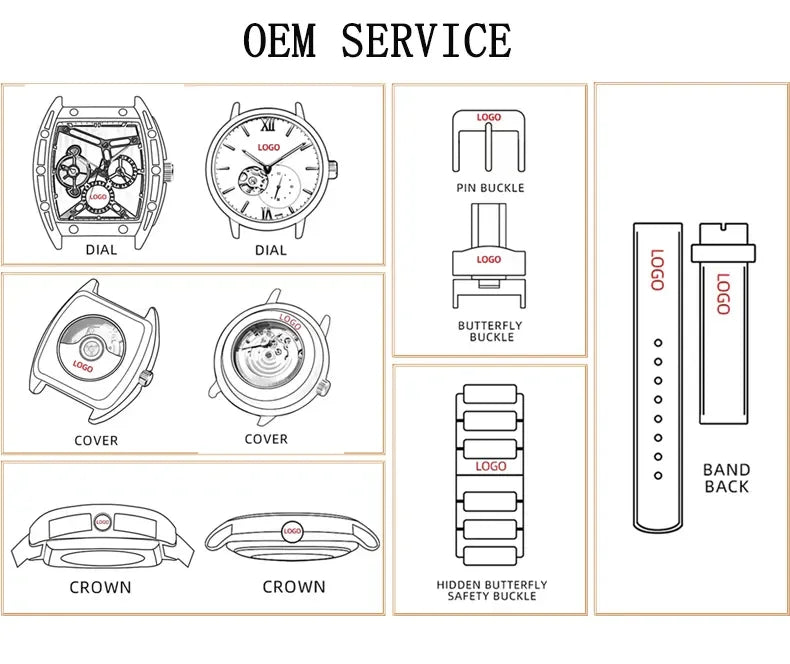 OEM SERVICE

LOGO
DIAL

LOGO
DIAL

LOGO
COVER

LOGO
COVER

LOGO
CROWN

LOGO
CROWN

LOGO
PIN BUCKLE

LOGO
BUTTERFLY BUCKLE

LOGO
HIDDEN BUTTERFLY SAFETY BUCKLE

LOGO

LOGO

BAND BACK